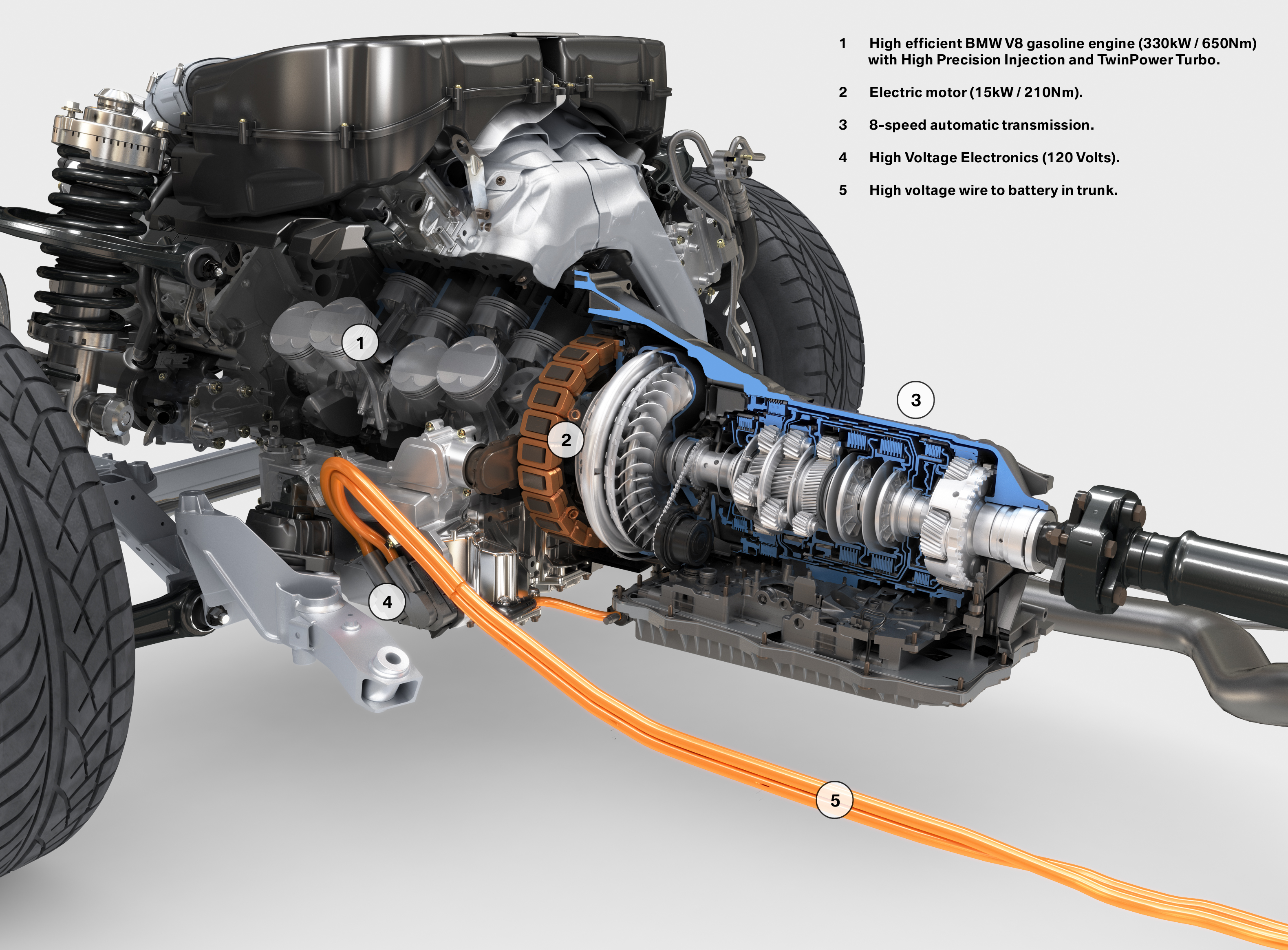 1 High efficient BMW V8 gasoline engine (330kW / 650Nm) with High Precision Injection and TwinPower Turbo.

2 Electric motor (15kW / 210Nm).

3 8-speed automatic transmission.

4 High Voltage Electronics (120 Volts).

5 High voltage wire to battery in trunk.

1

2

3

4

5