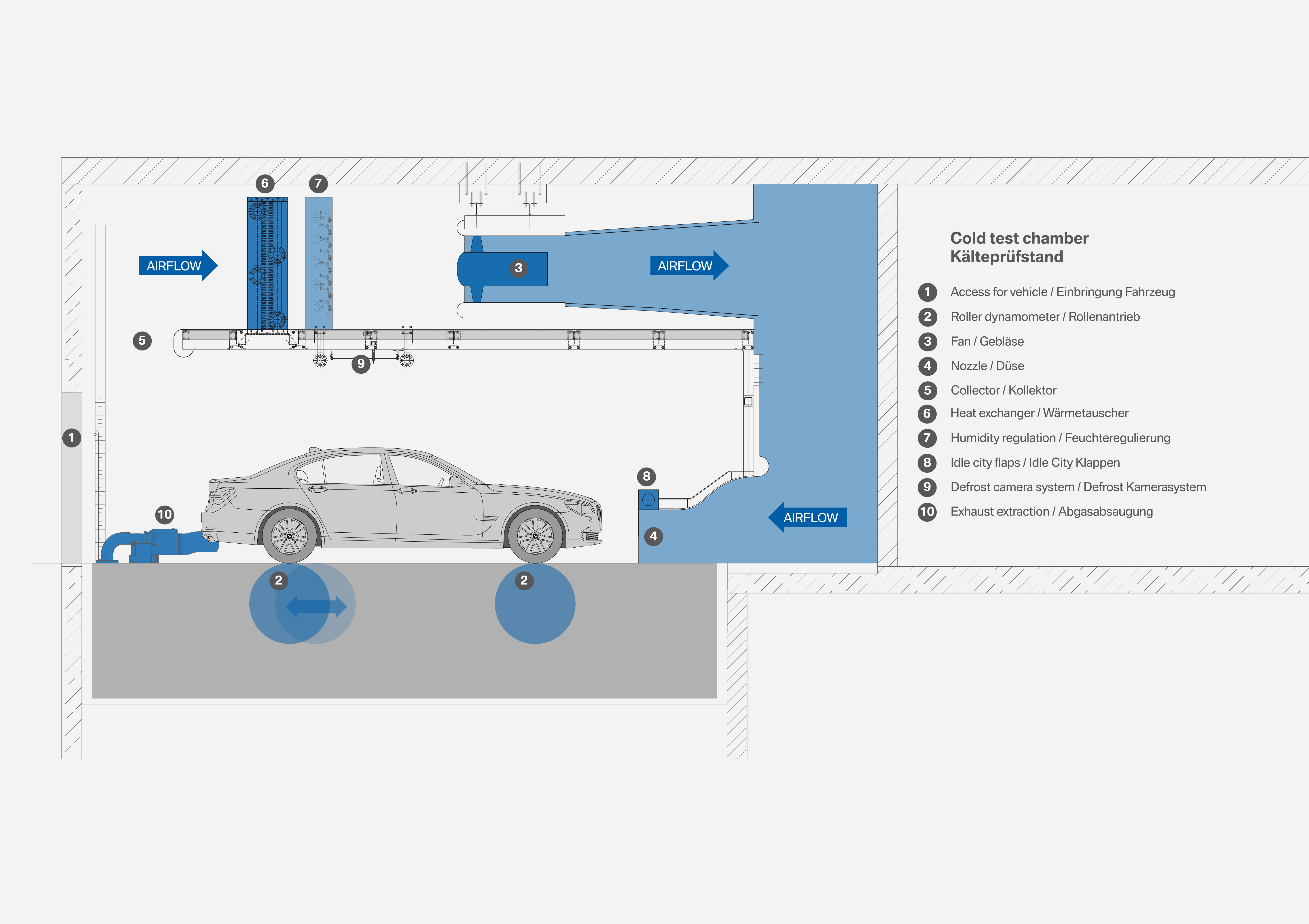 6 7

AIRFLOW

3

AIRFLOW

5

9

1

8

10

AIRFLOW

4

2 2

Cold test chamber
Kälteprüfstand

1 Access for vehicle / Einbringung Fahrzeug
2 Roller dynamometer / Rollenantrieb
3 Fan / Gebläse
4 Nozzle / Düse
5 Collector / Kollektor
6 Heat exchanger / Wärmetauscher
7 Humidity regulation / Feuchteregulierung
8 Idle city flaps / Idle City Klappen
9 Defrost camera system / Defrost Kamerasystem
10 Exhaust extraction / Abgasabsaugung