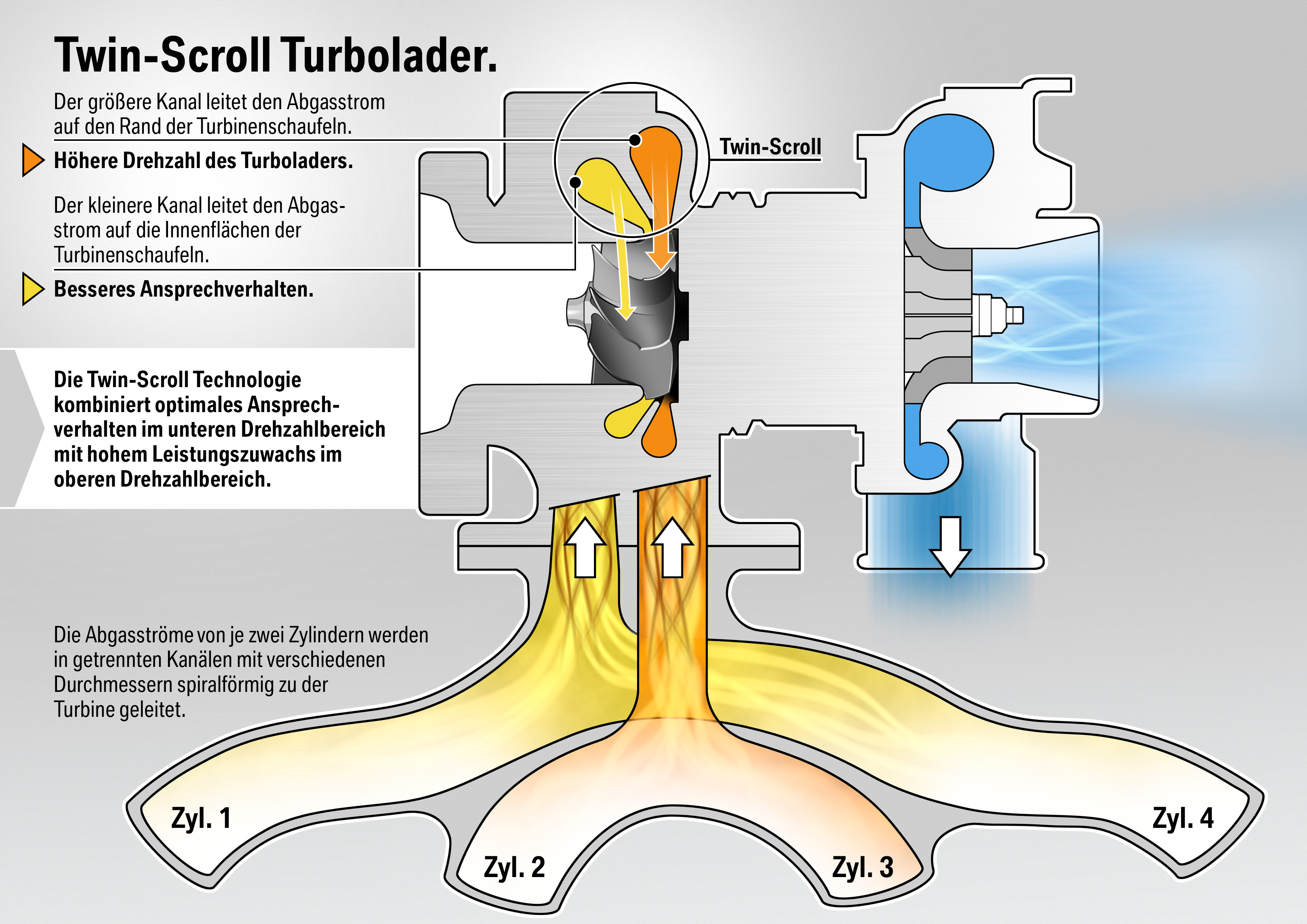 Twin-Scroll Turbolader.

Der größere Kanal leitet den Abgasstrom auf den Rand der Turbinenschaufeln.

Höhere Drehzahl des Turboladers.

Der kleinere Kanal leitet den Abgasstrom auf die Innenflächen der Turbinenschaufeln.

Besseres Ansprechverhalten.

Twin-Scroll

Die Twin-Scroll Technologie kombiniert optimales Ansprechverhalten im unteren Drehzahlbereich mit hohem Leistungszuwachs im oberen Drehzahlbereich.

Die Abgasströme von je zwei Zylindern werden in getrennten Kanälen mit verschiedenen Durchmessern spiralförmig zu der Turbine geleitet.

Zyl. 1

Zyl. 2

Zyl. 3

Zyl. 4