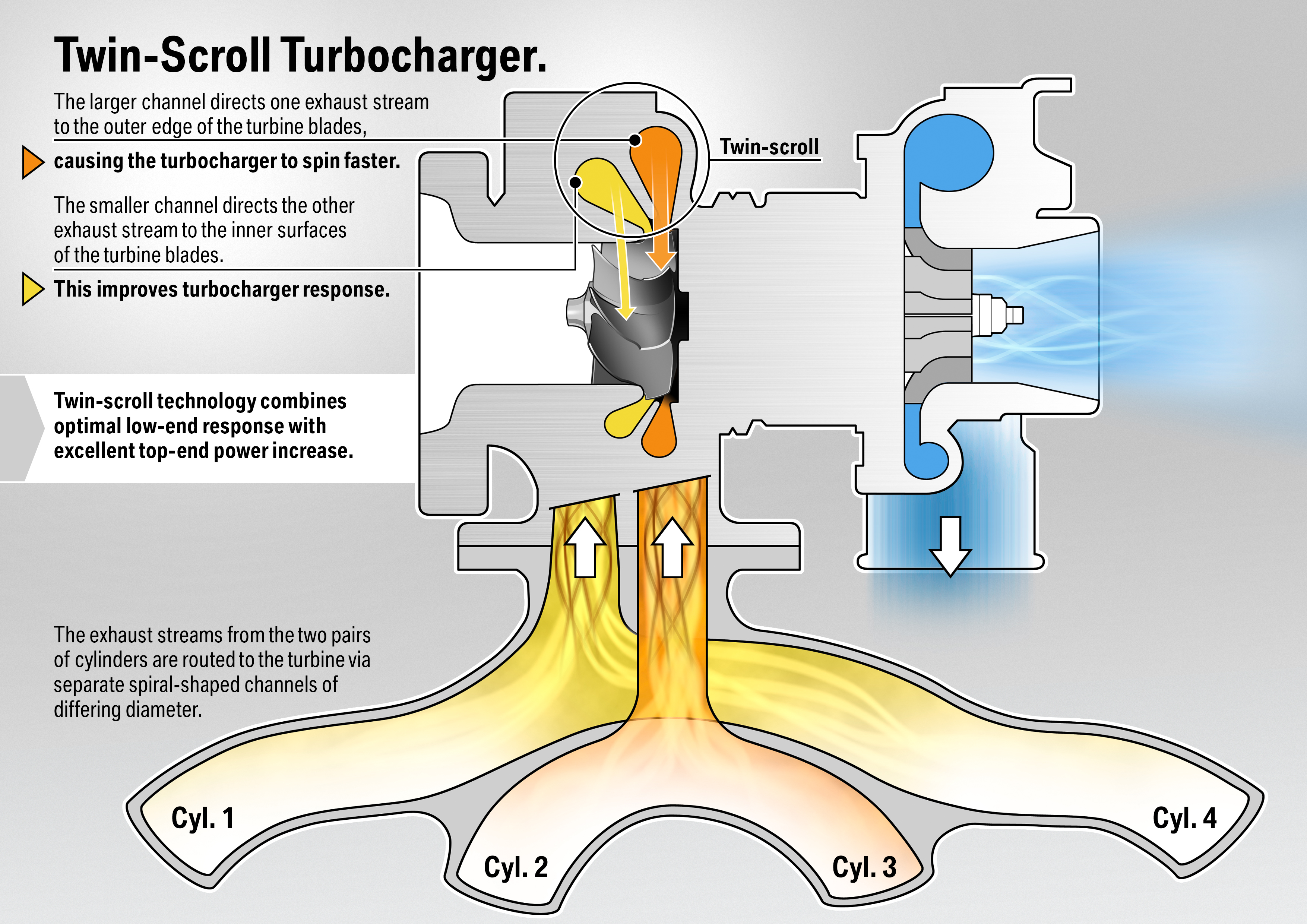 Twin-Scroll Turbocharger.

The larger channel directs one exhaust stream to the outer edge of the turbine blades,

causing the turbocharger to spin faster.

The smaller channel directs the other exhaust stream to the inner surfaces of the turbine blades.

This improves turbocharger response.

Twin-scroll

Twin-scroll technology combines optimal low-end response with excellent top-end power increase.

The exhaust streams from the two pairs of cylinders are routed to the turbine via separate spiral-shaped channels of differing diameter.

Cyl. 1

Cyl. 2

Cyl. 3

Cyl. 4