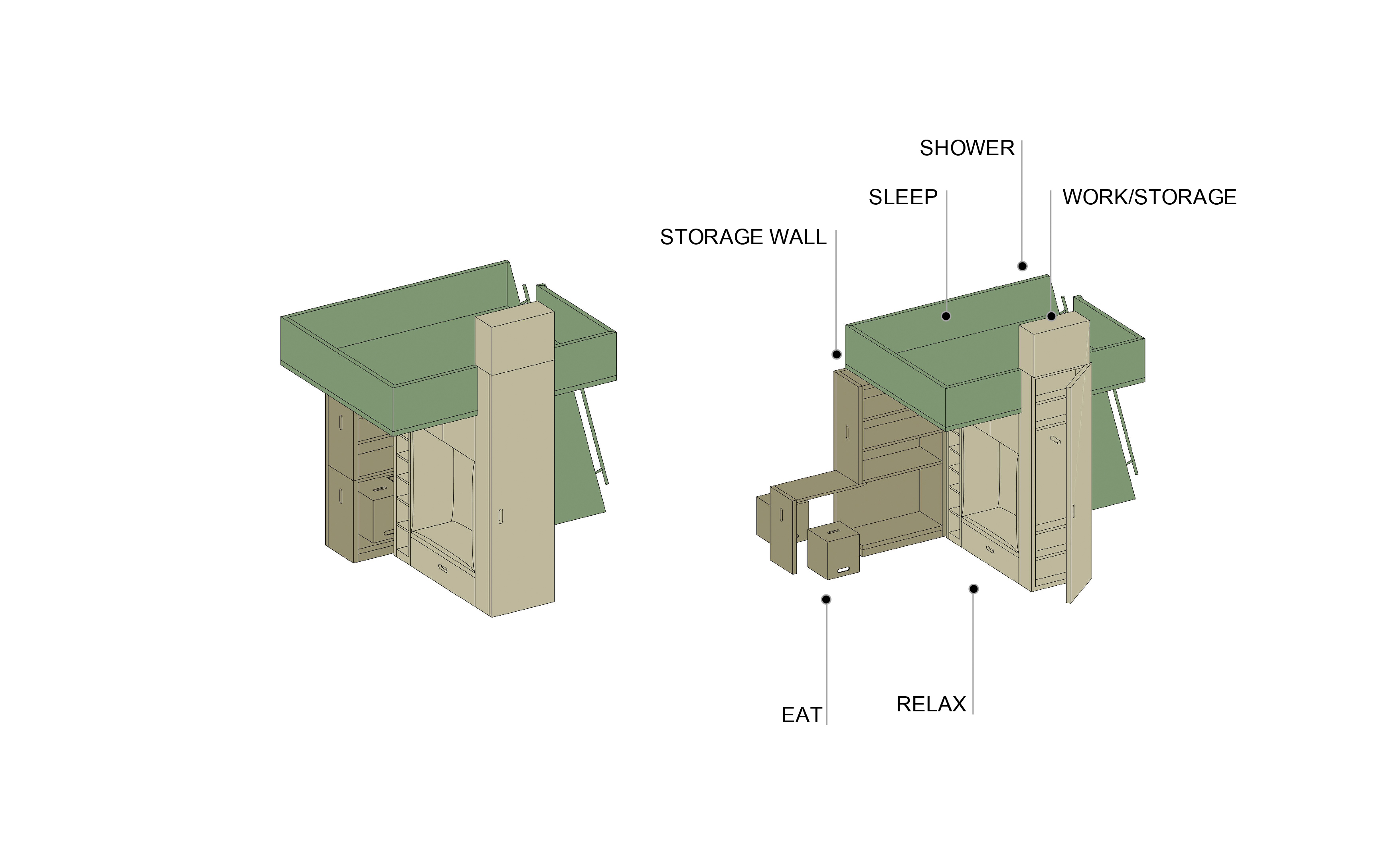 SHOWER

SLEEP

WORK/STORAGE

STORAGE WALL

EAT

RELAX