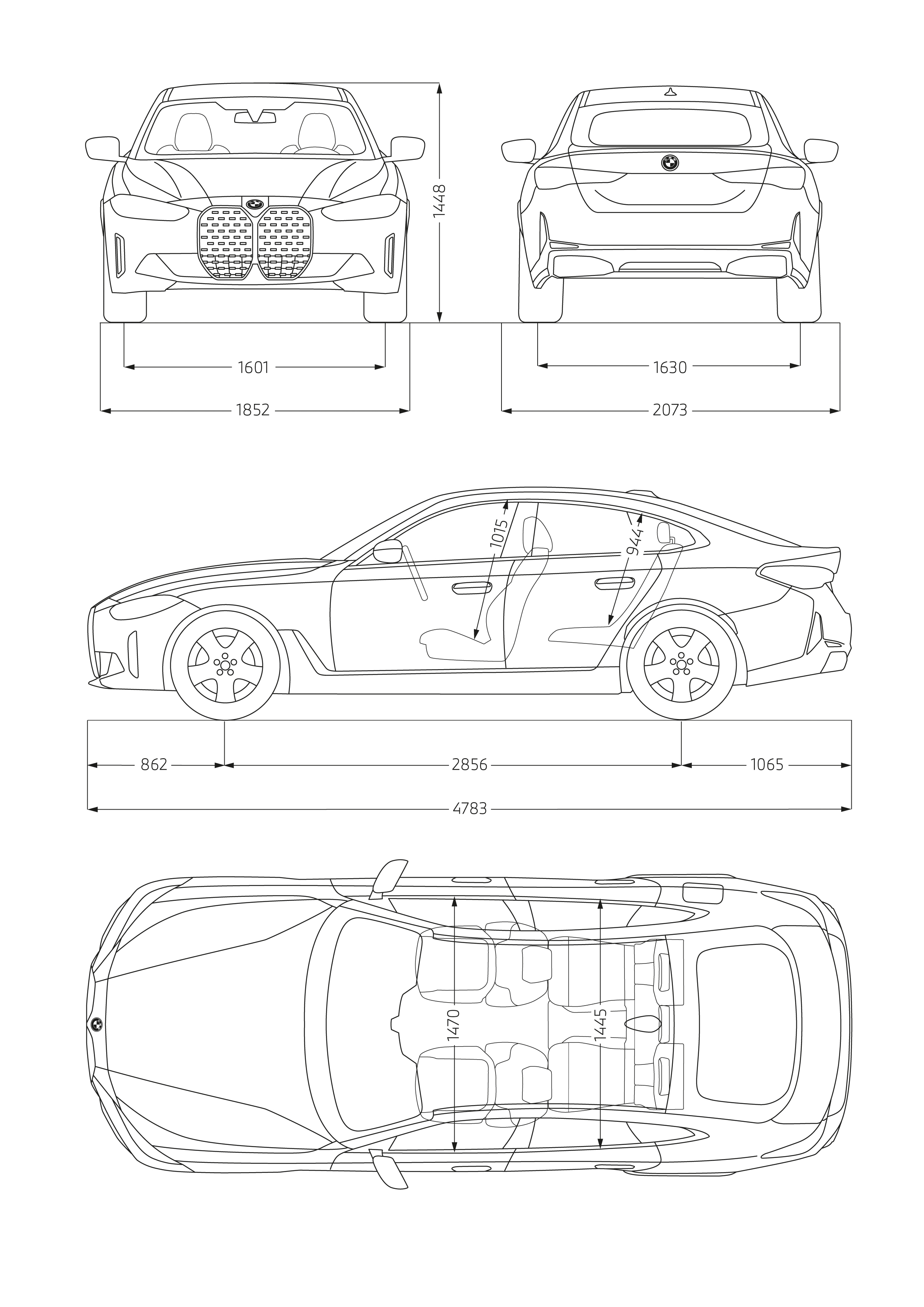 1448

1601

1852

1630

2073

1015

944

862

2856

1065

4783

1470

1445