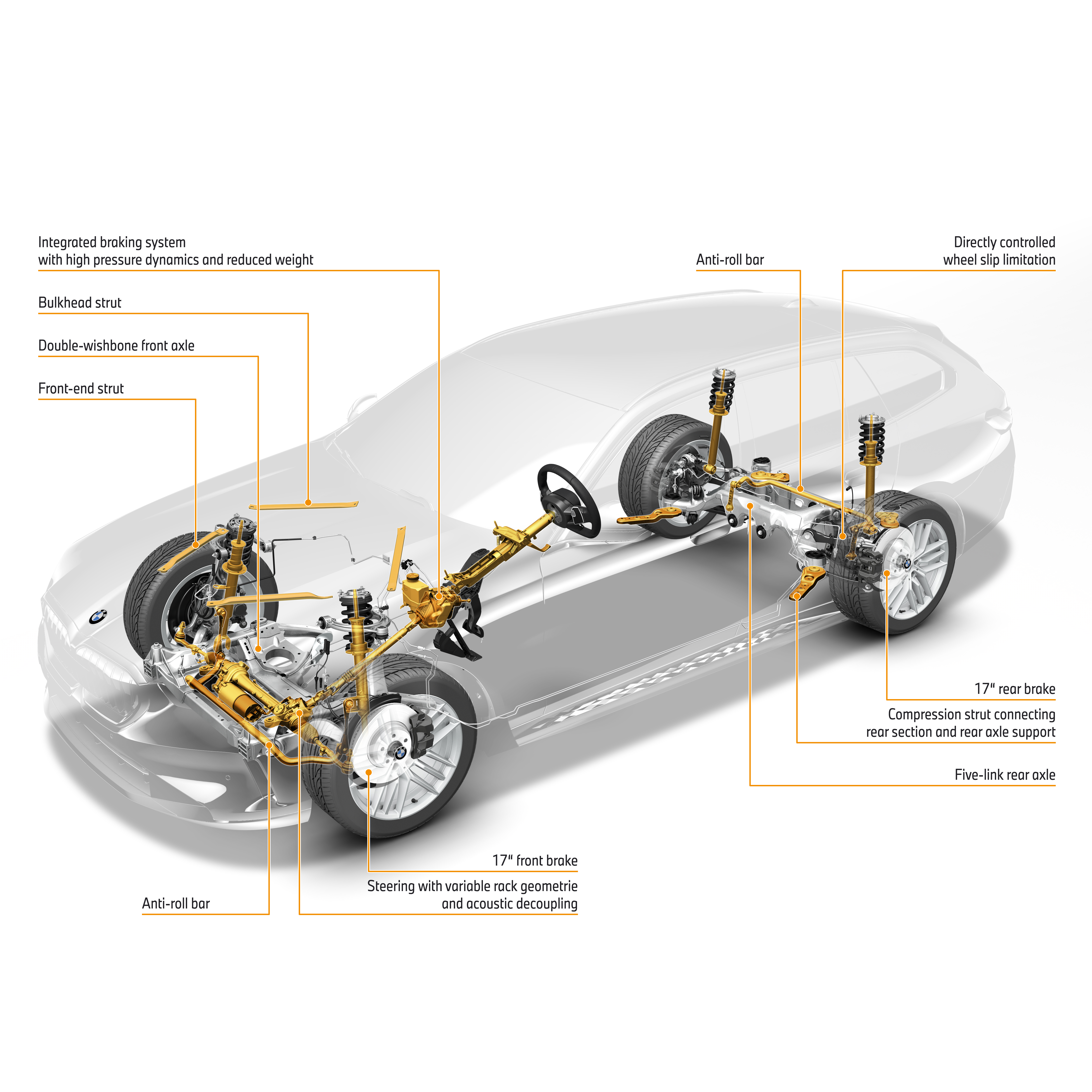 Integrated braking system
with high pressure dynamics and reduced weight

Bulkhead strut

Double-wishbone front axle

Front-end strut

Anti-roll bar

Directly controlled
wheel slip limitation

17" rear brake

Compression strut connecting
rear section and rear axle support

Five-link rear axle

17" front brake

Steering with variable rack geometrie
and acoustic decoupling

Anti-roll bar