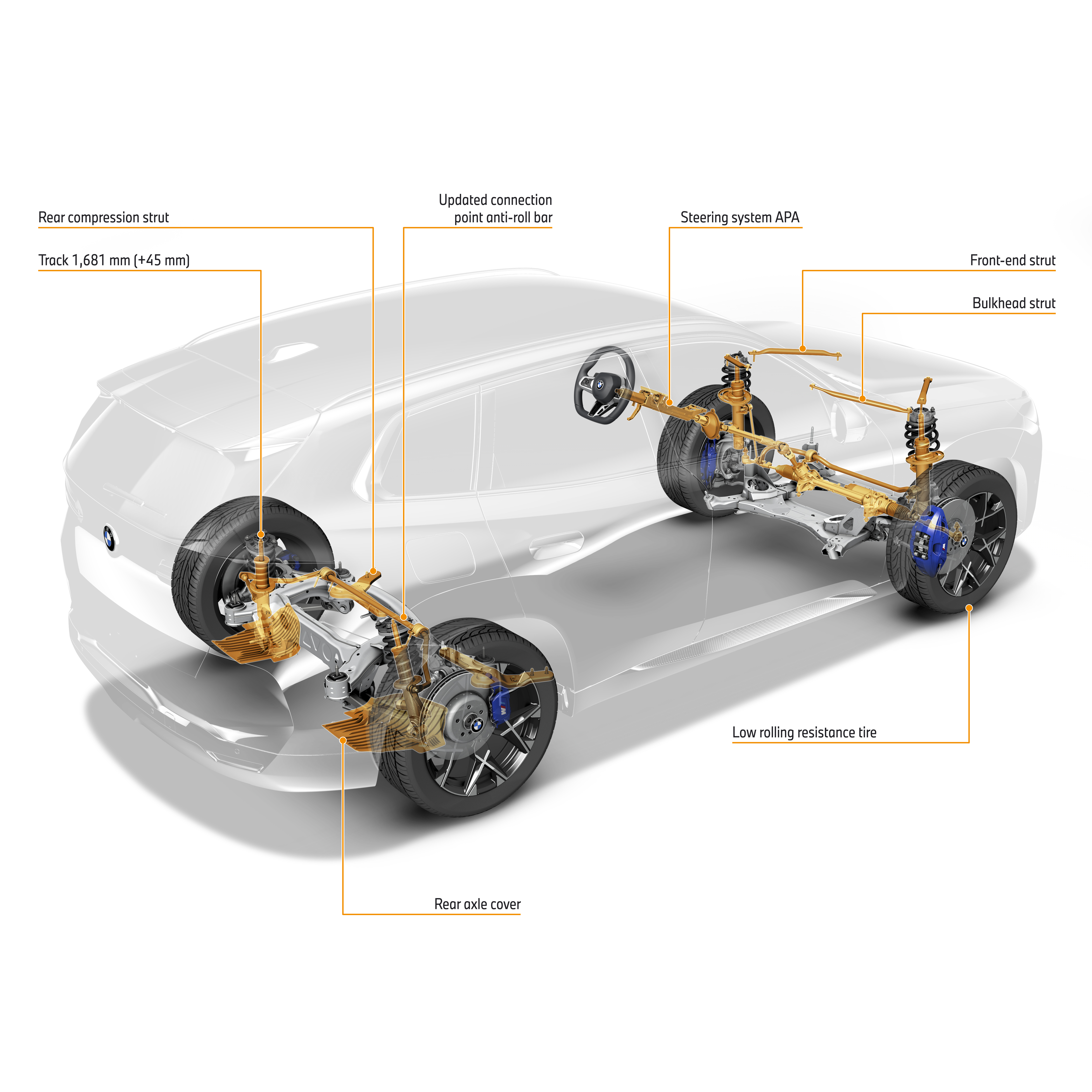 Rear compression strut

Track 1,681 mm (+45 mm)

Updated connection point anti-roll bar

Steering system APA

Front-end strut

Bulkhead strut

Low rolling resistance tire

Rear axle cover