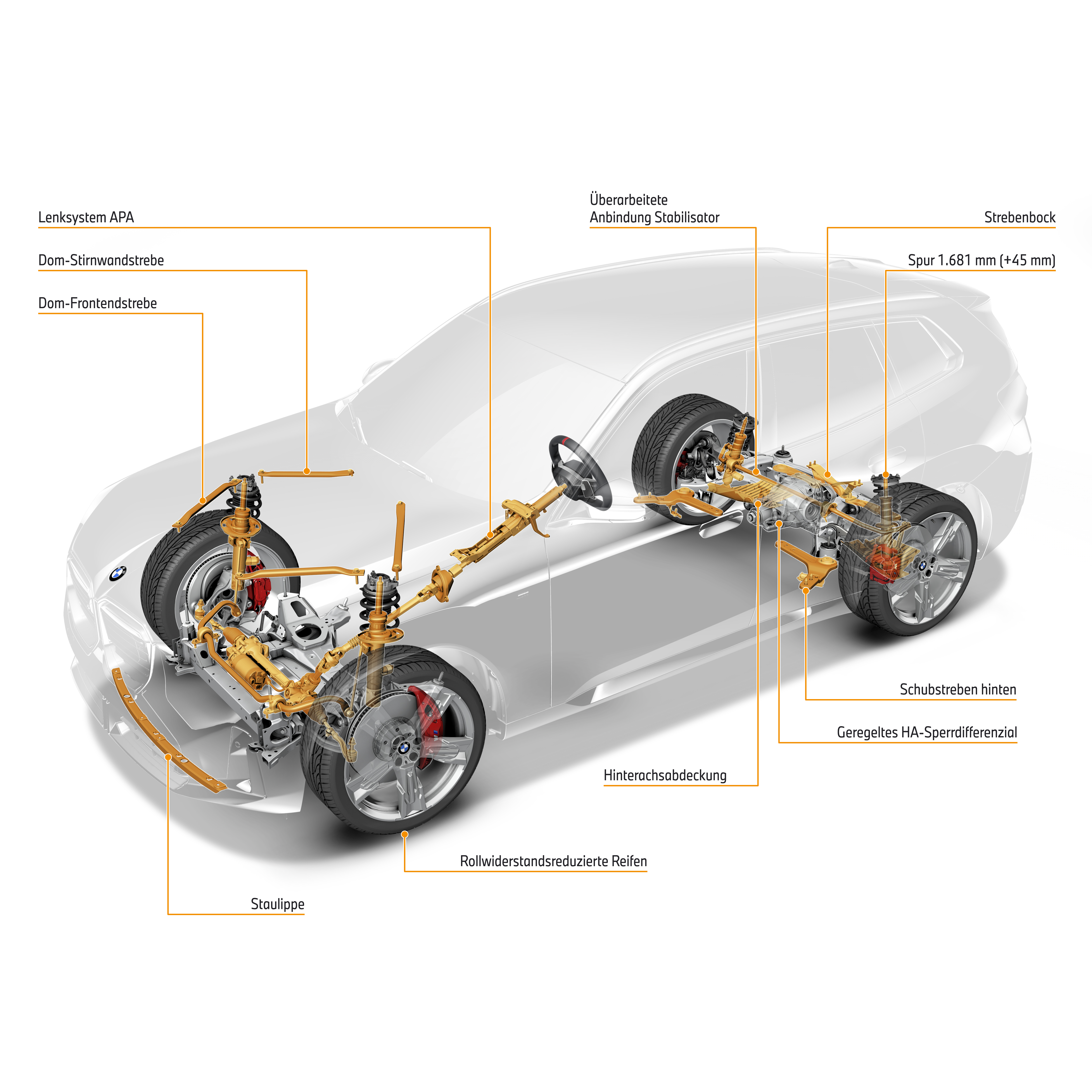 Lenksystem APA

Dom-Stirnwandstrebe

Dom-Frontendstrebe

Überarbeitete
Anbindung Stabilisator

Strebenbock

Spur 1.681 mm (+45 mm)

Schubstreben hinten

Geregeltes HA-Sperrdifferenzial

Hinterachsabdeckung

Rollwiderstandsreduzierte Reifen

Staulippe